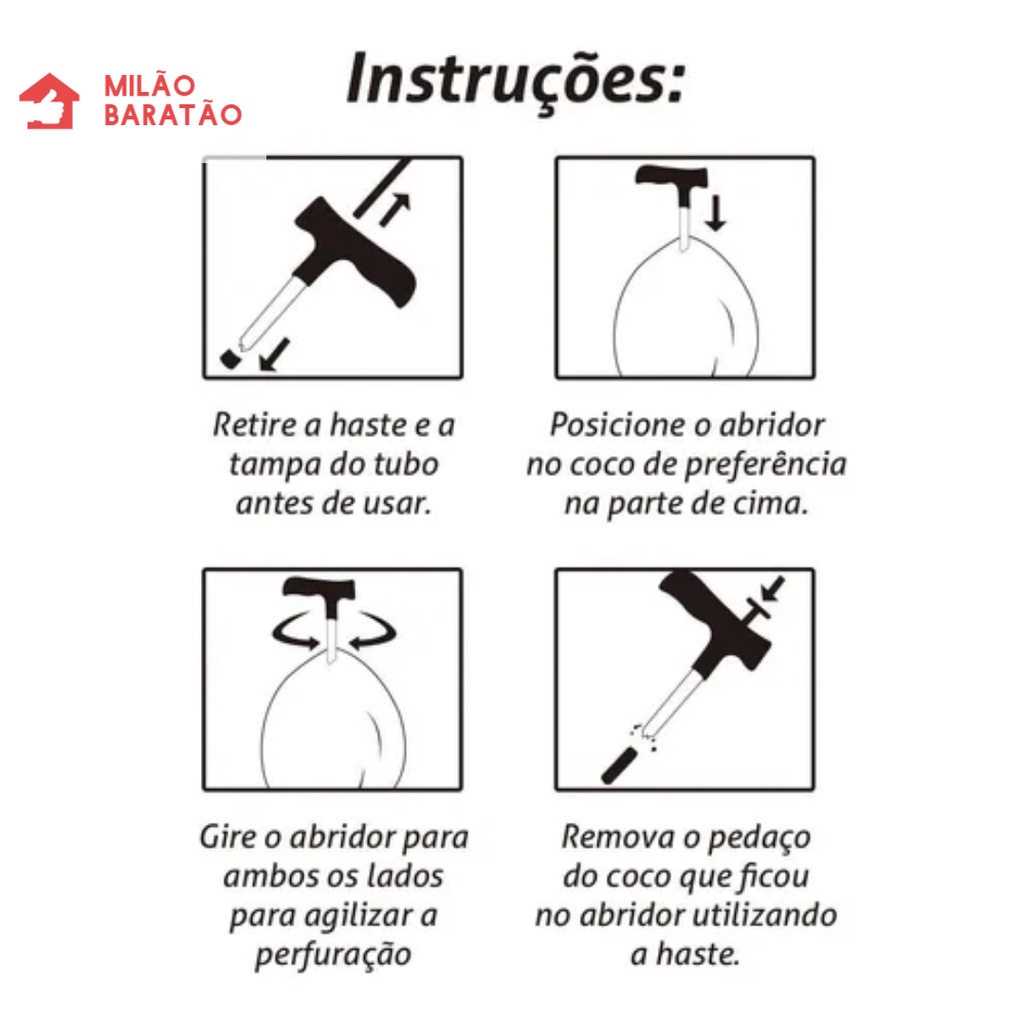 MILÃO BARATÃO

Instruções:

Retire a haste e a tampa do tubo antes de usar.

Posicione o abridor no coco de preferência na parte de cima.

Gire o abridor para ambos os lados para agilizar a perfuração

Remova o pedaço do coco que ficou no abridor utilizando a haste.